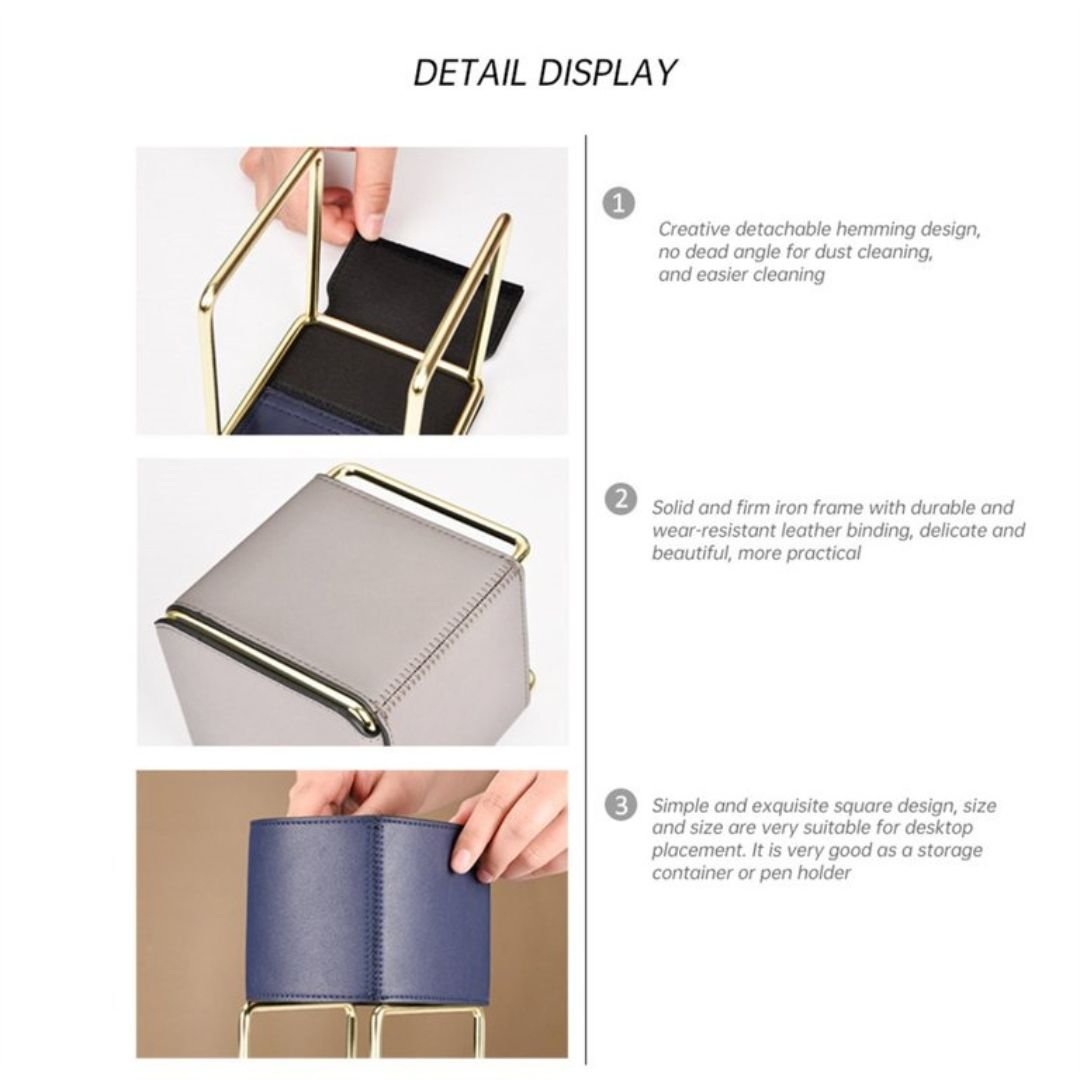 DETAIL DISPLAY

1

Creative detachable hemming design, no dead angle for dust cleaning, and easier cleaning

2

Solid and firm iron frame with durable and wear-resistant leather binding, delicate and beautiful, more practical

3

Simple and exquisite square design, size and size are very suitable for desktop placement. It is very good as a storage container or pen holder